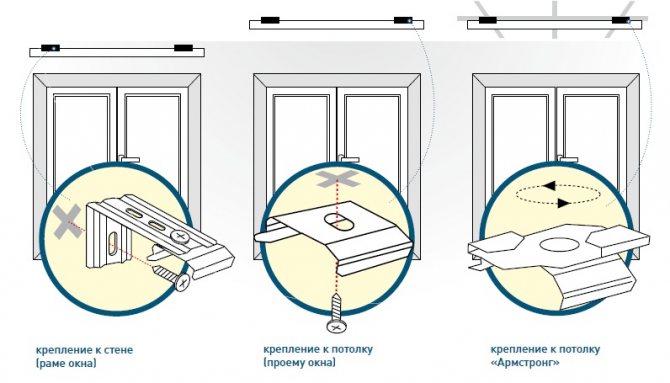 крепление к стене (раме окна)

крепление к потолку (проему окна)

крепление к потолку «Армстронг»