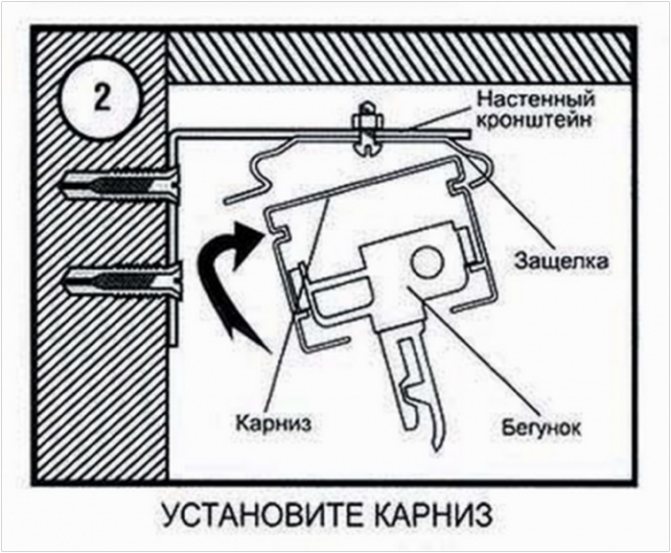 2

Настенный кронштейн

Защелка

Карниз

Бегунок

УСТАНОВИТЕ КАРНИЗ