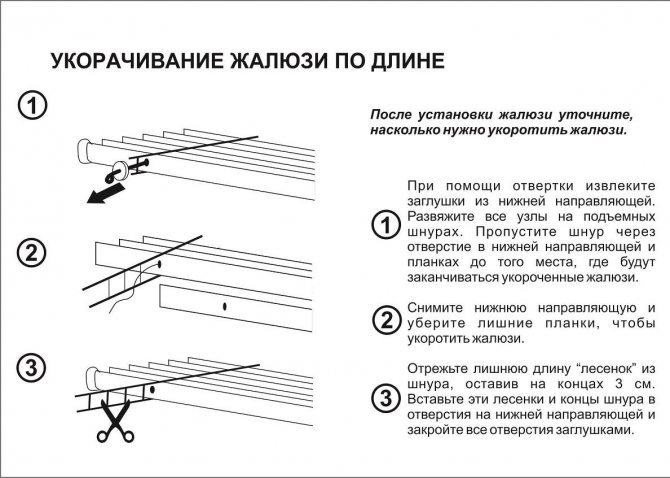 УКОРАЧИВАНИЕ ЖАЛЮЗИ ПО ДЛИНЕ

1

2

3

После установки жалюзи уточните, насколько нужно укоротить жалюзи.

1 При помощи отвертки извлеките заглушки из нижней направляющей. Развяжите все узлы на подъемных шнурах. Пропустите шнур через отверстие в нижней направляющей и планках до того места, где будут заканчиваться укороченные жалюзи.

2 Снимите нижнюю направляющую и уберите лишние планки, чтобы укоротить жалюзи.

3 Отрежьте лишнюю длину “лесенок” из шнура, оставив на концах 3 см. Вставьте эти лесенки и концы шнура в отверстия на нижней направляющей и закройте все отверстия заглушками.