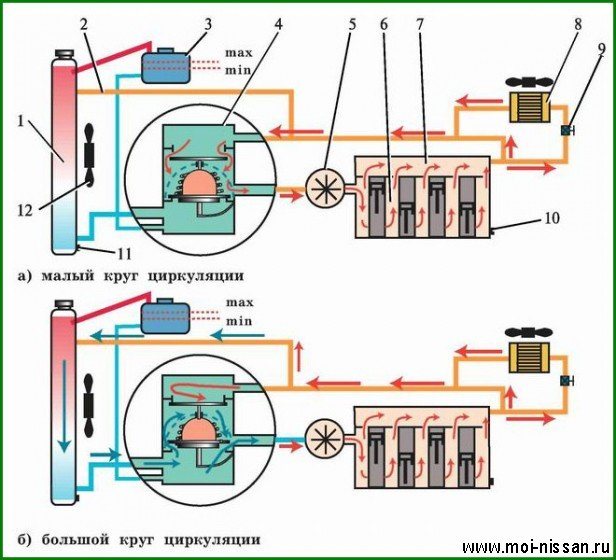 2
3
4
5
6
7
8
9
max
min
1
12
10
11
а) малый круг циркуляции

max
min

б) большой круг циркуляции
www.moi-nissan.ru