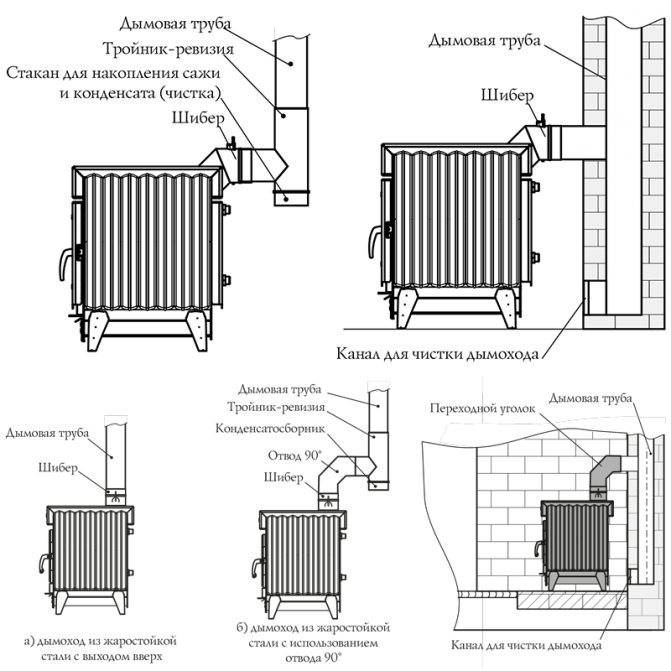 Дымовая труба
Тройник-ревизия
Стакан для накопления сажи и конденсата (чистка)
Шибер

Дымовая труба
Шибер
Канал для чистки дымохода

Дымовая труба
Шибер
а) дымоход из жаростойкой стали с выходом вверх

Дымовая труба
Тройник-ревизия
Конденсатосборник
Отвод 90°
Шибер
б) дымоход из жаростойкой стали с использованием отвода 90°

Переходной уголок
Дымовая труба
Канал для чистки дымохода