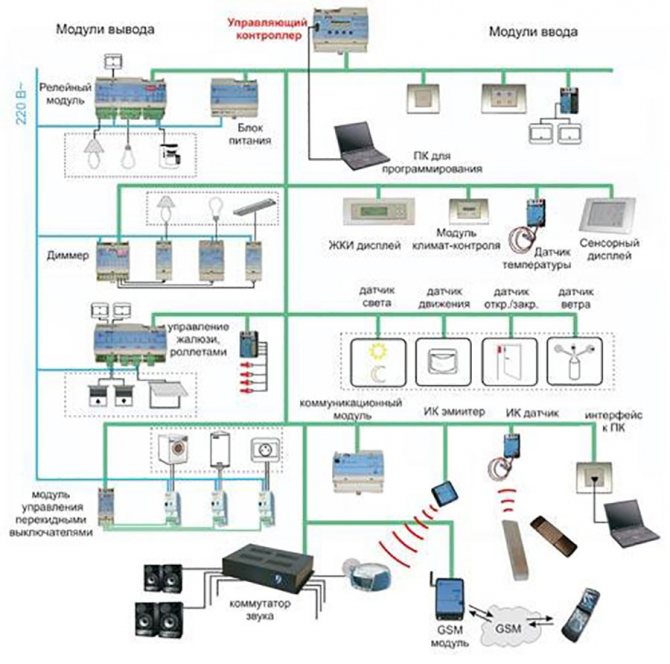 Модули вывода

Управляющий контроллер

Модули ввода

220 В~

Релейный модуль

Блок питания

ПК для программирования

Диммер

ЖКИ дисплей

Модуль климат-контроля

Датчик температуры

Сенсорный дисплей

датчик света

датчик движения

датчик откр./закр.

датчик ветра

управление жалюзи, роллетами

коммуникационный модуль

ИК эмиитер

ИК датчик

интерфейс к ПК

модуль управления перекидными выключателями

коммутатор звука

GSM модуль

GSM