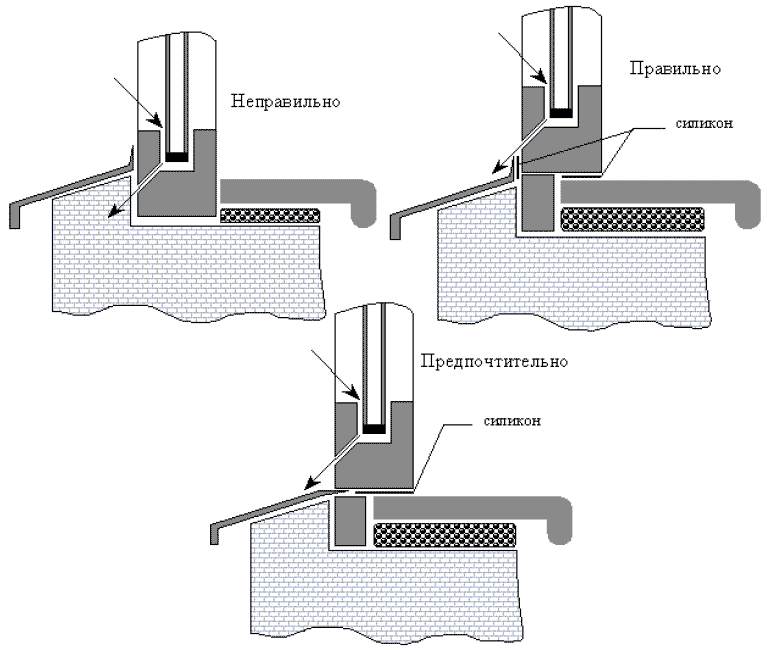 Неправильно

Правильно

силикон

Предпочтительно

силикон