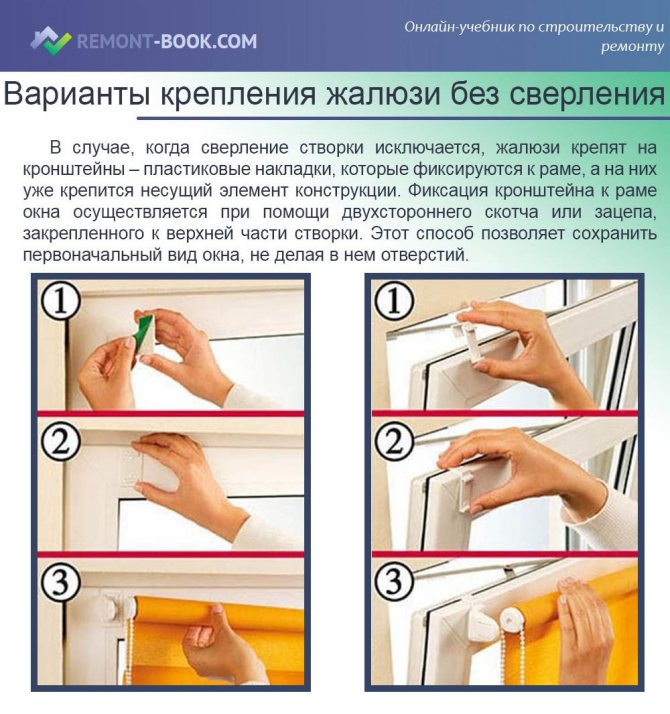 REMONT-BOOK.COM

Онлайн-учебник по строительству и ремонту

Варианты крепления жалюзи без сверления

В случае, когда сверление створки исключается, жалюзи крепят на кронштейны – пластиковые накладки, которые фиксируются к раме, а на них уже крепится несущий элемент конструкции. Фиксация кронштейна к раме окна осуществляется при помощи двухстороннего скотча или зацепа, закрепленного к верхней части створки. Этот способ позволяет сохранить первоначальный вид окна, не делая в нем отверстий.

1

2

3

1

2

3