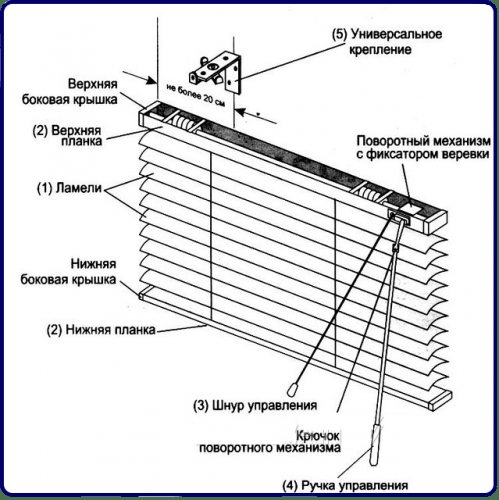 (5) Универсальное крепление

Верхняя боковая крышка

не более 20 см

(2) Верхняя планка

Поворотный механизм с фиксатором веревки

(1) Ламели

Нижняя боковая крышка

(2) Нижняя планка

(3) Шнур управления

Крючок поворотного механизма

(4) Ручка управления