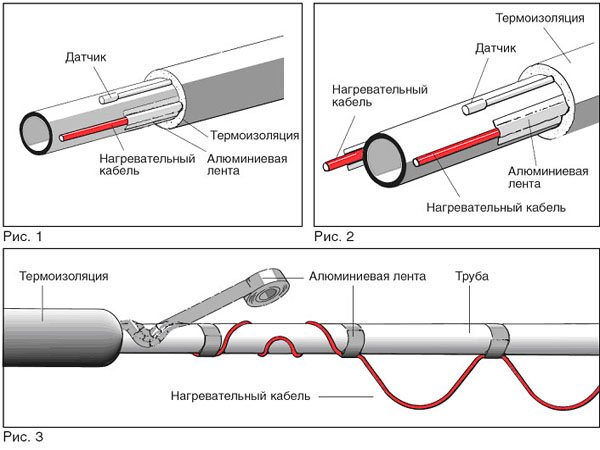 Датчик

Термоизоляция

Нагревательный кабель

Алюминиевая лента

Рис. 1

Термоизоляция

Датчик

Нагревательный кабель

Алюминиевая лента

Нагревательный кабель

Рис. 2

Термоизоляция

Алюминиевая лента

Труба

Нагревательный кабель

Рис. 3