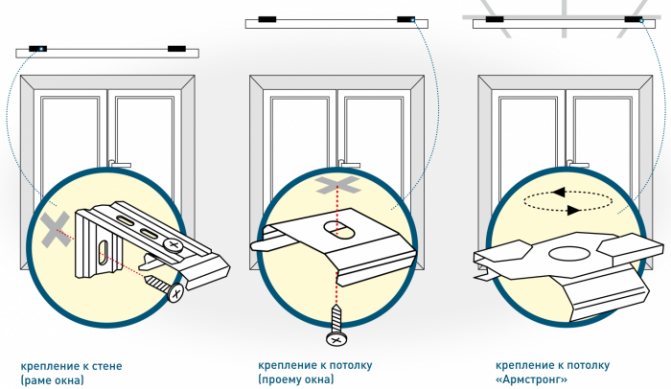 крепление к стене (раме окна)

крепление к потолку (проему окна)

крепление к потолку «Армстронг»