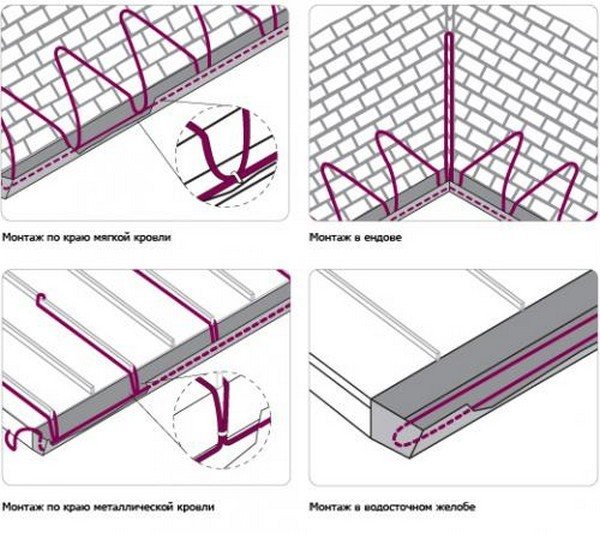 Монтаж по краю мягкой кровли

Монтаж в ендове

Монтаж по краю металлической кровли

Монтаж в водосточном желобе