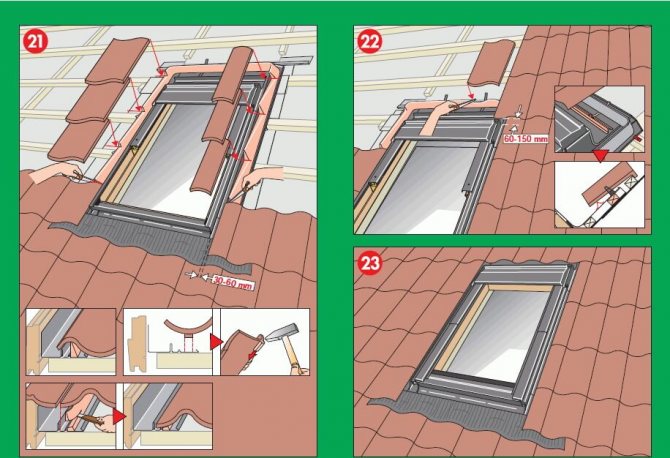 21

30-60 mm

22

60-150 mm

23