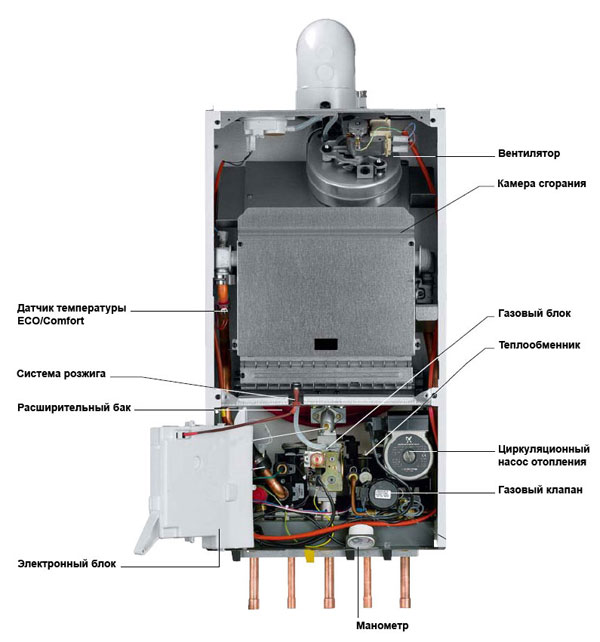 Вентилятор

Камера сгорания

Датчик температуры ECO/Comfort

Газовый блок

Теплообменник

Система розжига

Расширительный бак

Циркуляционный насос отопления

Газовый клапан

Электронный блок

Манометр