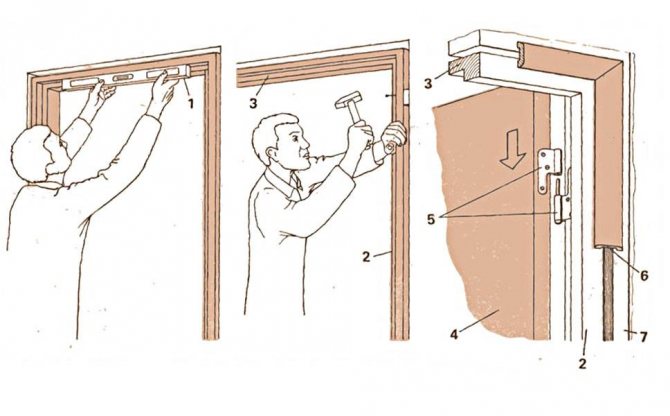 1
3
2
3
5
6
4
2
7