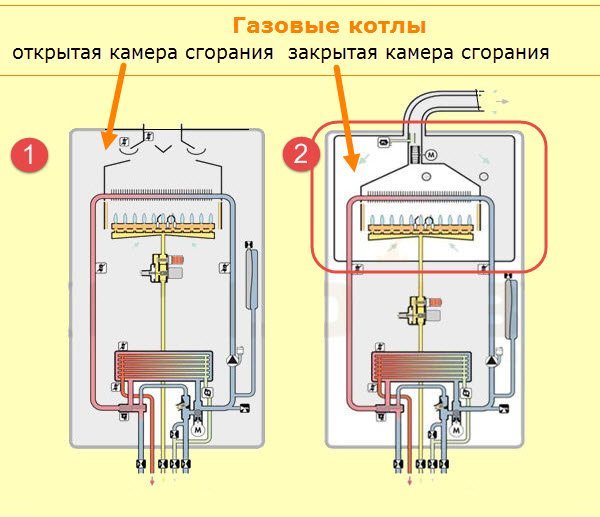 Газовые котлы
открытая камера сгорания закрытая камера сгорания

1

2

M

M

M