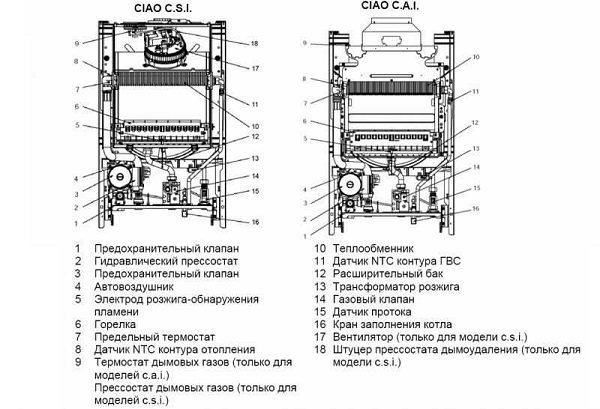 CIAO C.S.I.

9
8
7
6
5
4
3
2
1
18
17
11
10
12
13
14
15
16

CIAO C.A.I.

9
8
7
6
5
4
3
2
1
10
11
12
13
14
15
16

1 Предохранительный клапан
2 Гидравлический прессостат
3 Предохранительный клапан
4 Автовоздушник
5 Электрод розжига-обнаружения пламени
6 Горелка
7 Предельный термостат
8 Датчик NTC контура отопления
9 Термостат дымовых газов (только для моделей c.a.i.)
Прессостат дымовых газов (только для моделей c.s.i.)

10 Теплообменник
11 Датчик NTC контура ГВС
12 Расширительный бак
13 Трансформатор розжига
14 Газовый клапан
15 Датчик протока
16 Кран заполнения котла
17 Вентилятор (только для модели c.s.i.)
18 Штуцер прессостата дымоудаления (только для модели c.s.i.)