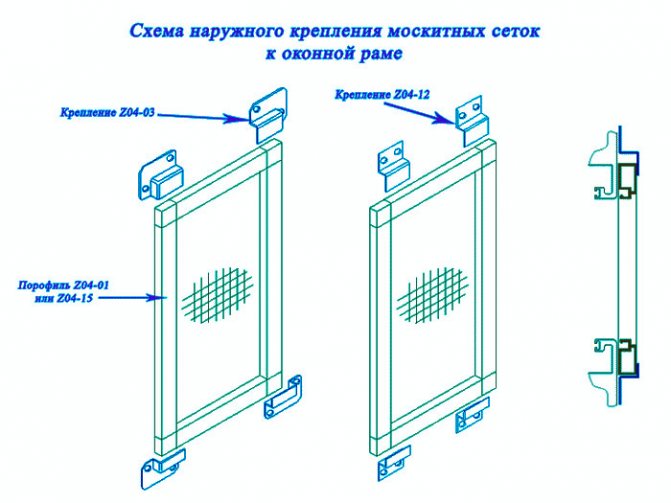 Схема наружного крепления москитных сеток
к оконной раме

Крепление Z04-03

Крепление Z04-12

Порофиль Z04-01
или Z04-15