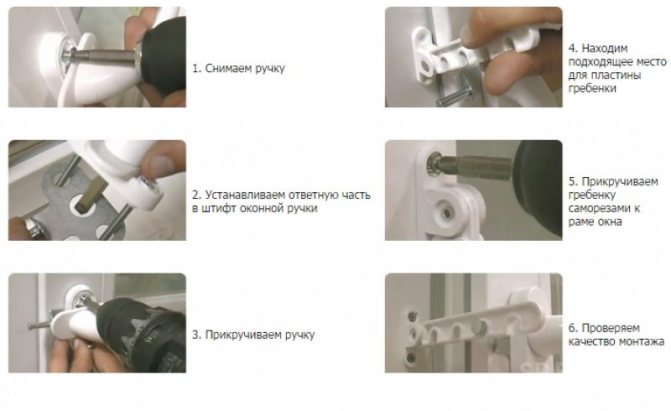 1. Снимаем ручку

2. Устанавливаем ответную часть в штифт оконной ручки

3. Прикручиваем ручку

4. Находим подходящее место для пластины гребенки

5. Прикручиваем гребенку саморезами к раме окна

6. Проверяем качество монтажа