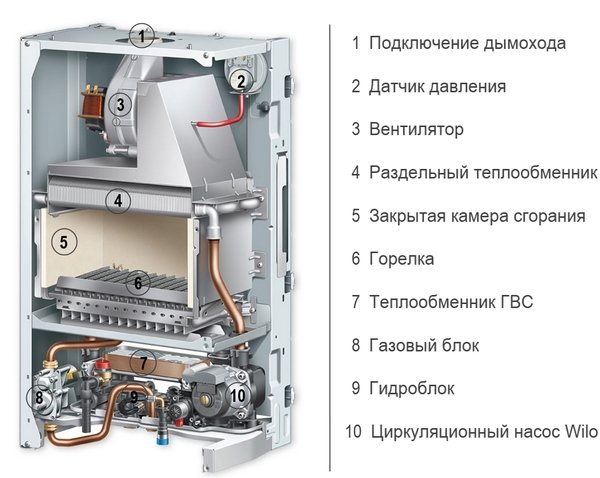 1
2
3
4
5
6
7
8
9
10

1 Подключение дымохода

2 Датчик давления

3 Вентилятор

4 Раздельный теплообменник

5 Закрытая камера сгорания

6 Горелка

7 Теплообменник ГВС

8 Газовый блок

9 Гидроблок

10 Циркуляционный насос Wilo