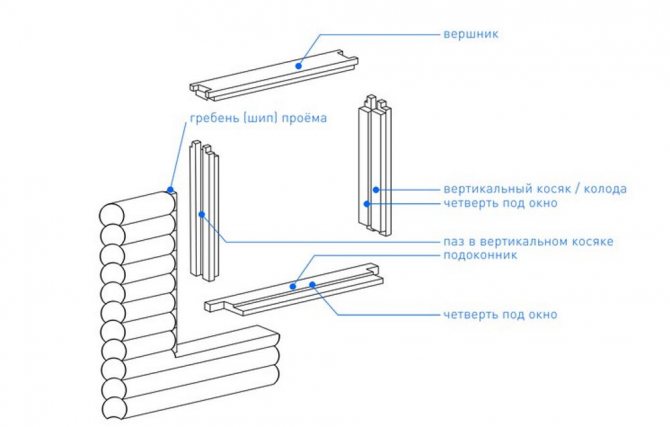 вершник

гребень (шип) проёма

вертикальный косяк / колода
четверть под окно

паз в вертикальном косяке
подоконник

четверть под окно