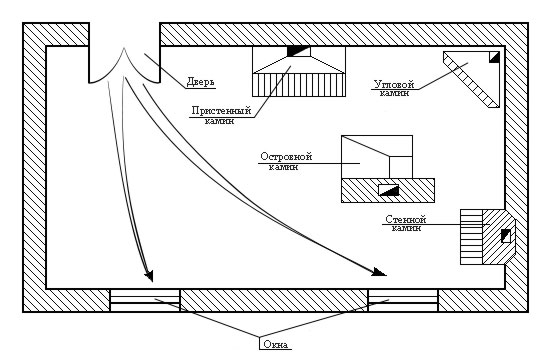 Дверь

Пристенный камин

Угловой камин

Островной камин

Стенной камин

Окна