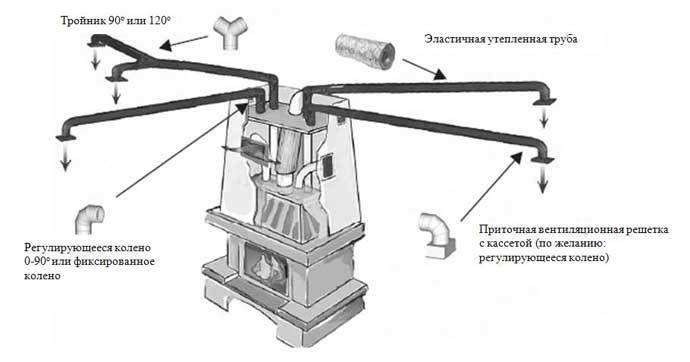 Тройник 90° или 120°

Эластичная утепленная труба

Регулирующееся колено 0-90° или фиксированное колено

Приточная вентиляционная решетка с кассетой (по желанию: регулирующееся колено)