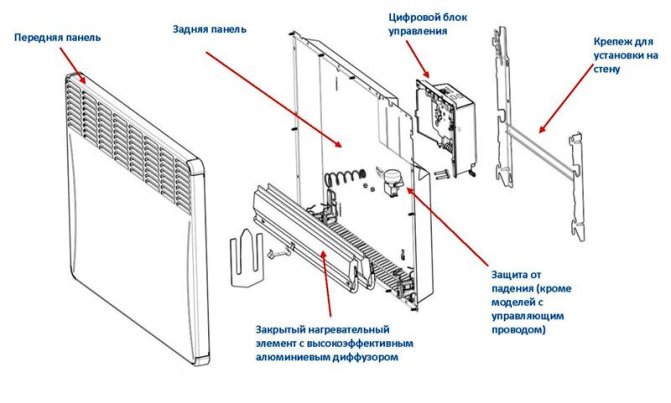 Передняя панель

Задняя панель

Цифровой блок управления

Крепеж для установки на стену

Защита от падения (кроме моделей с управляющим проводом)

Закрытый нагревательный элемент с высокоэффективным алюминиевым диффузором