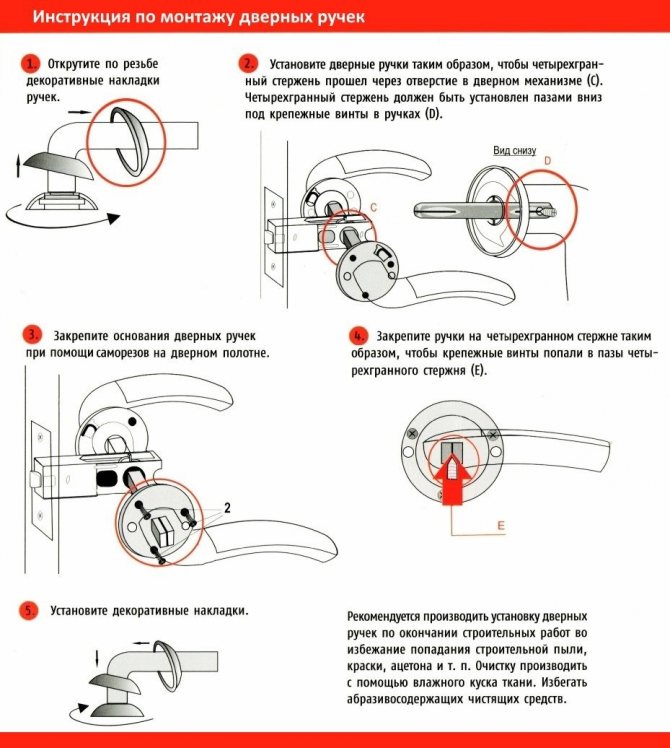 Инструкция по монтажу дверных ручек

1. Открутите по резьбе декоративные накладки ручек.

2. Установите дверные ручки таким образом, чтобы четырехгранный стержень прошел через отверстие в дверном механизме (С). Четырехгранный стержень должен быть установлен пазами вниз под крепежные винты в ручках (D).

Вид снизу

D

C

3. Закрепите основания дверных ручек при помощи саморезов на дверном полотне.

2

4. Закрепите ручки на четырехгранном стержне таким образом, чтобы крепежные винты попали в пазы четырехгранного стержня (Е).

E

5. Установите декоративные накладки.

Рекомендуется производить установку дверных ручек по окончании строительных работ во избежание попадания строительной пыли, краски, ацетона и т. п. Очистку производить с помощью влажного куска ткани. Избегать абразивосодержащих чистящих средств.