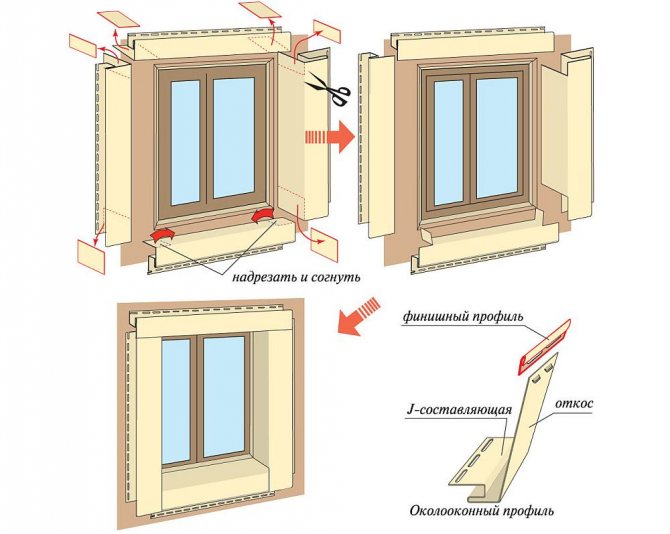 надрезать и согнуть

финишный профиль

J-составляющая

откос

Околооконный профиль