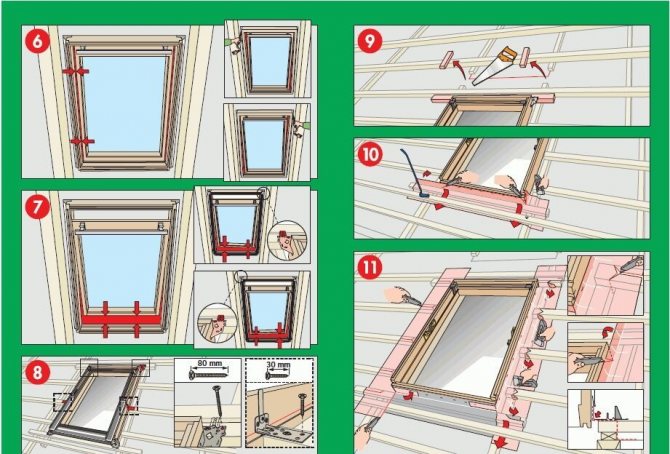 6

7

8

80 mm

30 mm

9

10

11