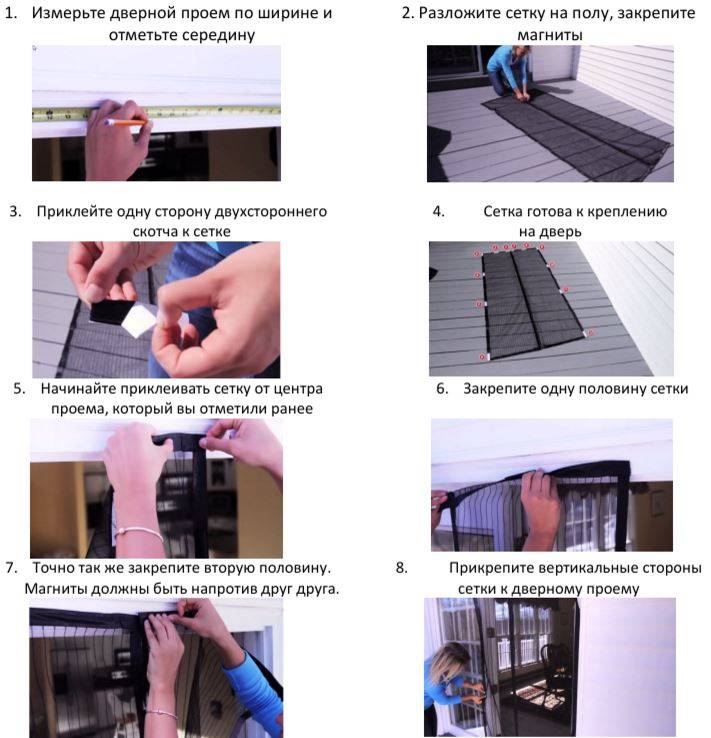 1. Измерьте дверной проем по ширине и отметьте середину

2. Разложите сетку на полу, закрепите магниты

3. Приклейте одну сторону двухстороннего скотча к сетке

4. Сетка готова к креплению на дверь

5. Начинайте приклеивать сетку от центра проема, который вы отметили ранее

6. Закрепите одну половину сетки

7. Точно так же закрепите вторую половину. Магниты должны быть напротив друг друга.

8. Прикрепите вертикальные стороны сетки к дверному проему