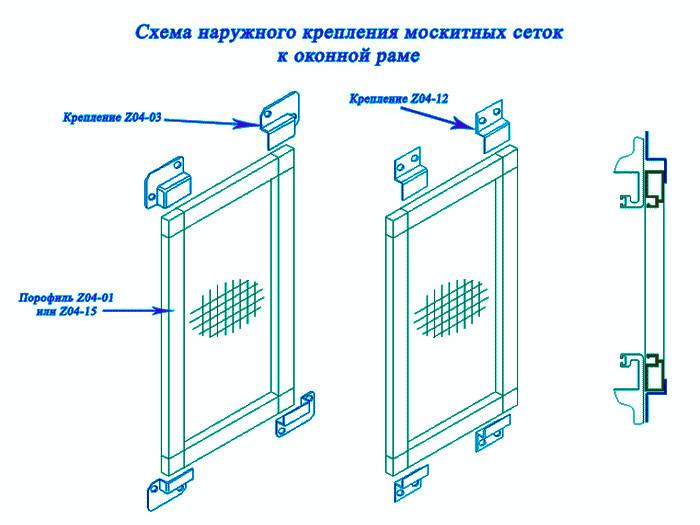 Схема наружного крепления москитных сеток к оконной раме

Крепление Z04-03

Крепление Z04-12

Порофиль Z04-01 или Z04-15