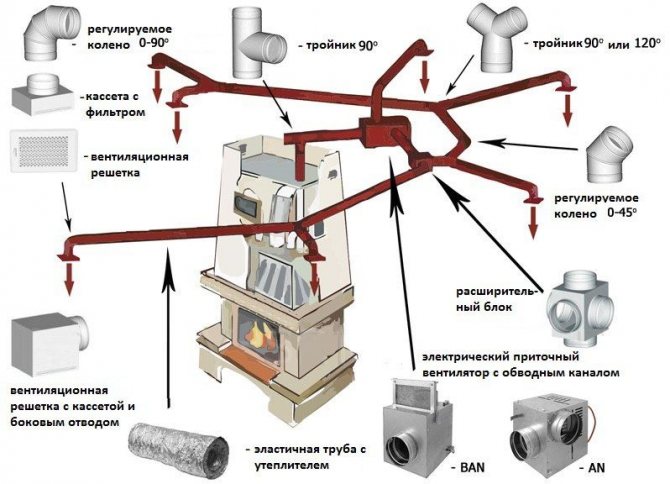 - регулируемое колено 0-90°

- тройник 90°

- тройник 90° или 120°

- кассета с фильтром

- вентиляционная решетка

регулируемое колено 0-45°

расширительный блок

электрический приточный вентилятор с обводным каналом

вентиляционная решетка с кассетой и боковым отводом

- эластичная труба с утеплителем

- BAN

- AN