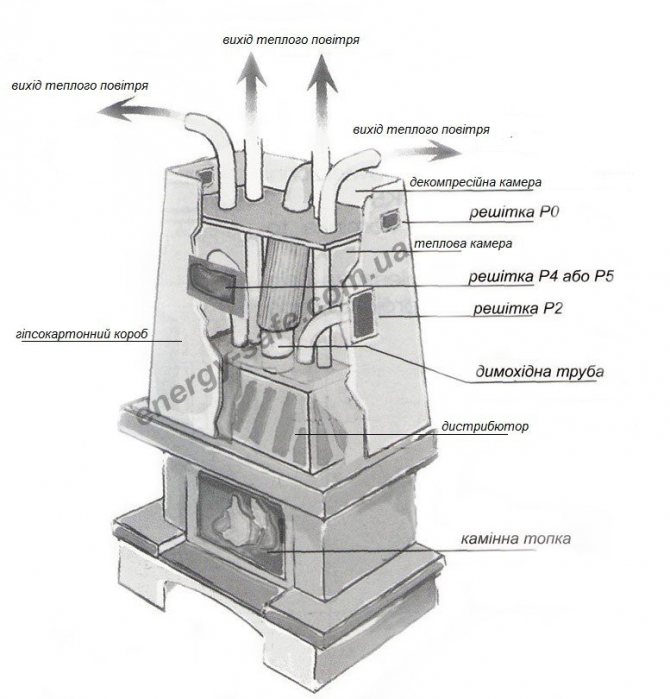 вихід теплого повітря

вихід теплого повітря

вихід теплого повітря

декомпресійна камера

решітка Р0

теплова камера

решітка Р4 або Р5

решітка Р2

гіпсокартонний короб

димохідна труба

дистрибютор

камінна топка

energy-safe.com.ua