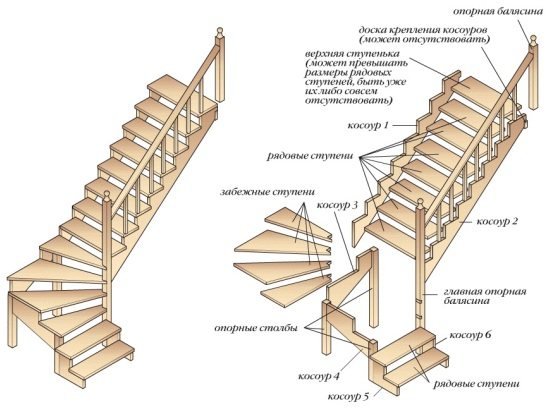 опорная балясина

доска крепления косоуров (может отсутствовать)

верхняя ступенька (может превышать размеры рядовых ступеней, быть уже их либо совсем отсутствовать)

косоур 1

рядовые ступени

забежные ступени

косоур 3

косоур 2

главная опорная балясина

опорные столбы

косоур 6

косоур 4

рядовые ступени

косоур 5