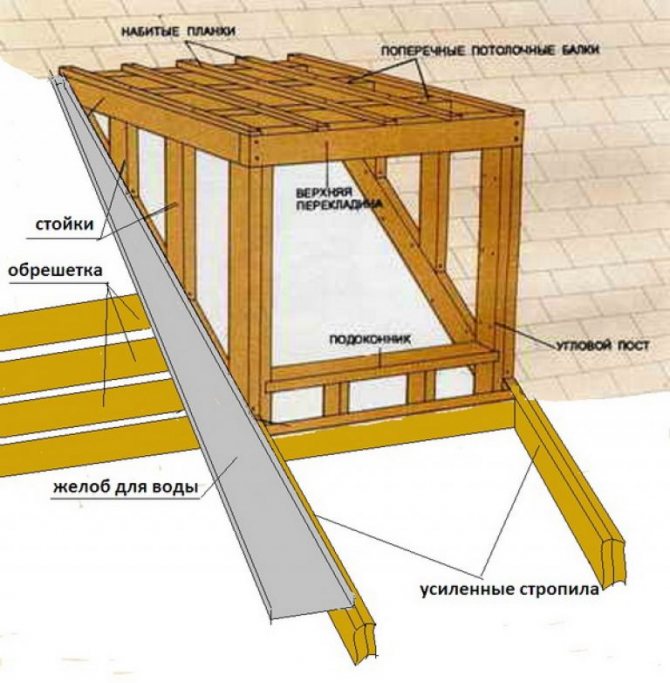 НАБИТЫЕ ПЛАНКИ

ПОПЕРЕЧНЫЕ ПОТОЛОЧНЫЕ БАЛКИ

ВЕРХНЯЯ ПЕРЕКЛАДИНА

стойки

обрешетка

ПОДОКОННИК

УГЛОВОЙ ПОСТ

желоб для воды

усиленные стропила