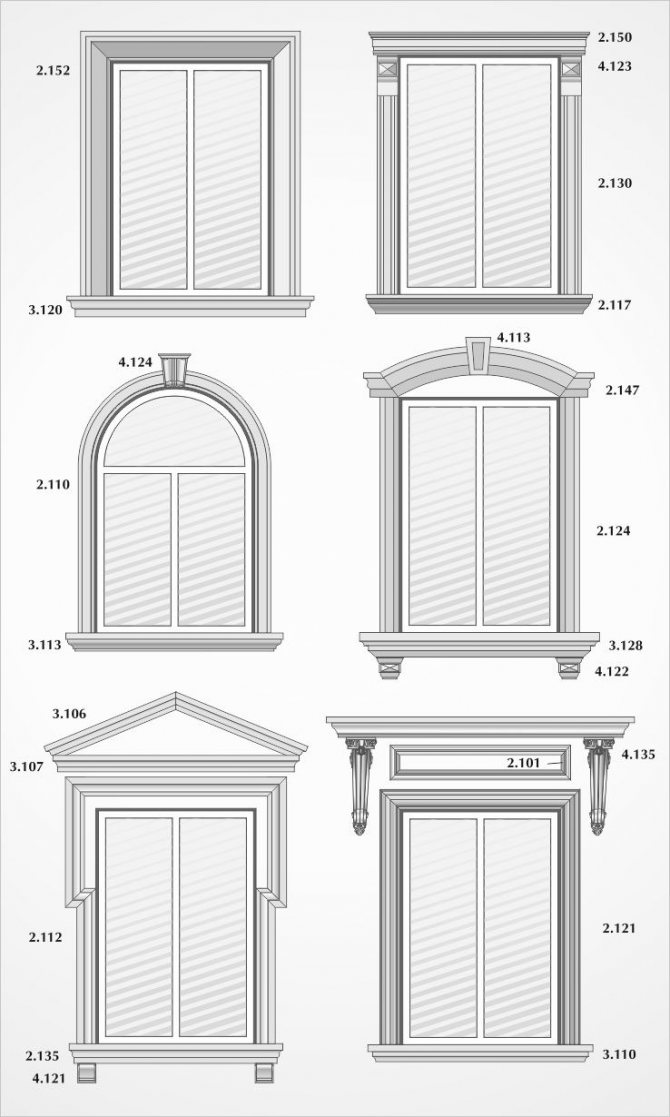 2.152
3.120
2.150
4.123
2.130
2.117
4.124
2.110
3.113
4.113
2.147
2.124
3.128
4.122
3.106
3.107
2.112
2.135
4.121
2.101
4.135
2.121
3.110