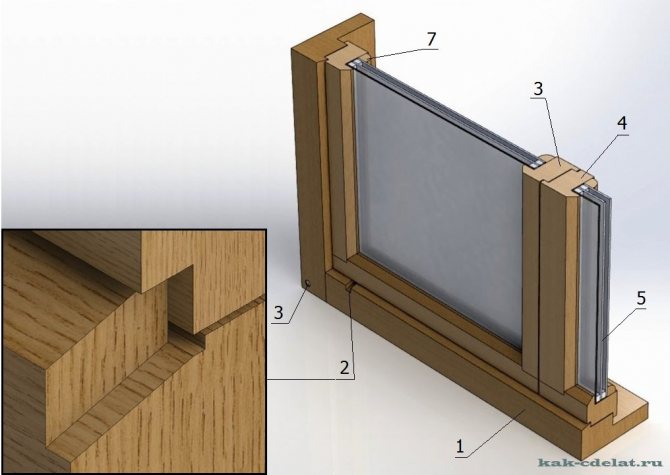 7
3
4
5
3
2
1
kak-cdelat.ru