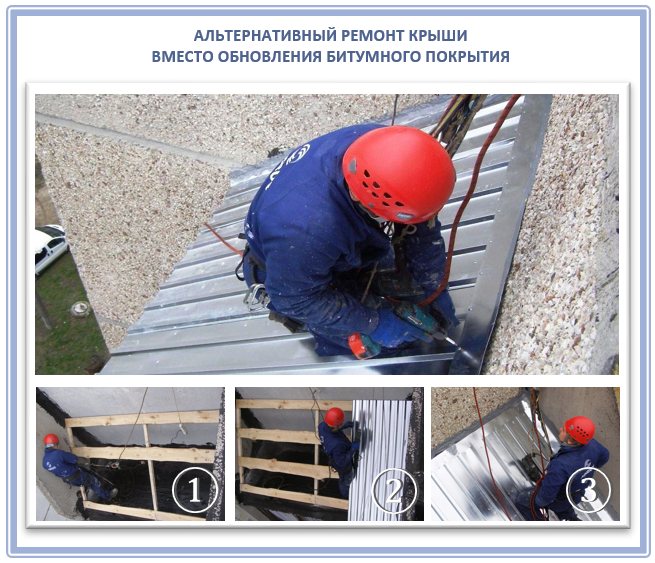 АЛЬТЕРНАТИВНЫЙ РЕМОНТ КРЫШИ
ВМЕСТО ОБНОВЛЕНИЯ БИТУМНОГО ПОКРЫТИЯ

1

2

3