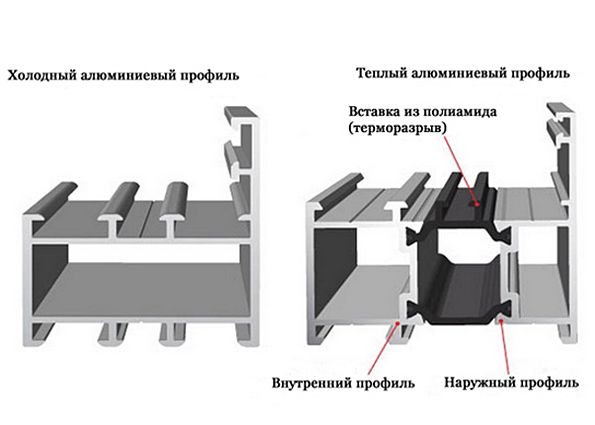 Холодный алюминиевый профиль

Теплый алюминиевый профиль

Вставка из полиамида (терморазрыв)

Внутренний профиль

Наружный профиль