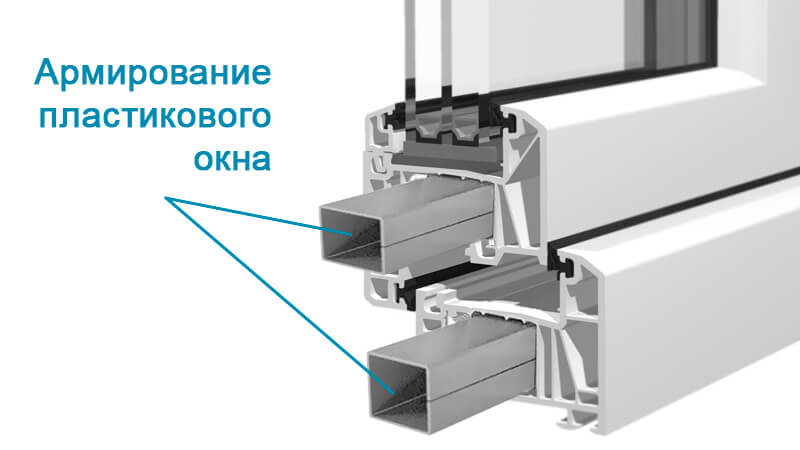 Армирование пластикового окна