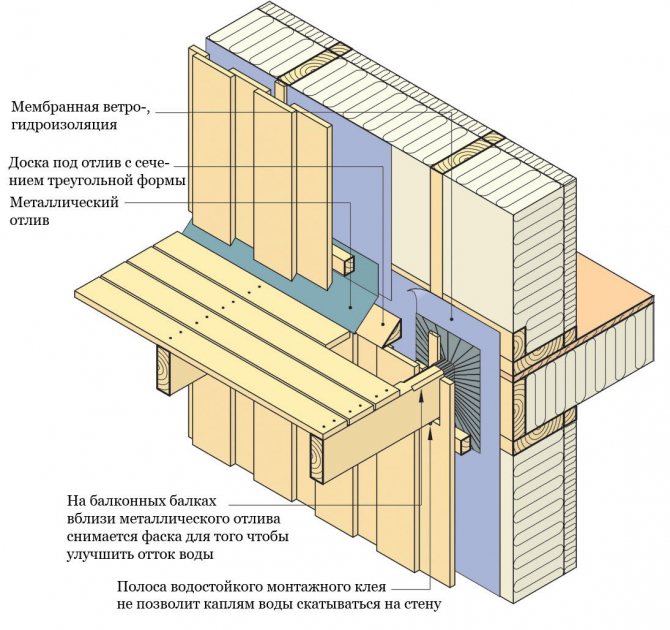 Мембранная ветро-, гидроизоляция

Доска под отлив с сечением треугольной формы

Металлический отлив

На балконных балках вблизи металлического отлива снимается фаска для того чтобы улучшить отток воды

Полоса водостойкого монтажного клея не позволит каплям воды скатываться на стену