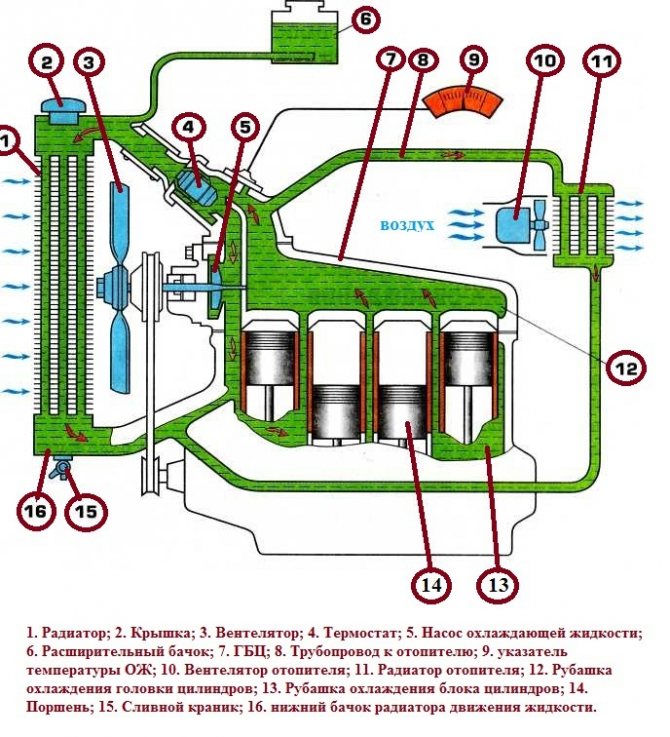 6

2

3

7

8

9

10

11

1

4

5

воздух

12

16

15

14

13

1. Радиатор; 2. Крышка; 3. Вентелятор; 4. Термостат; 5. Насос охлаждающей жидкости; 6. Расширительный бачок; 7. ГБЦ; 8. Трубопровод к отопителю; 9. указатель температуры ОЖ; 10. Вентелятор отопителя; 11. Радиатор отопителя; 12. Рубашка охлаждения головки цилиндров; 13. Рубашка охлаждения блока цилиндров; 14. Поршень; 15. Сливной краник; 16. нижний бачок радиатора движения жидкости.