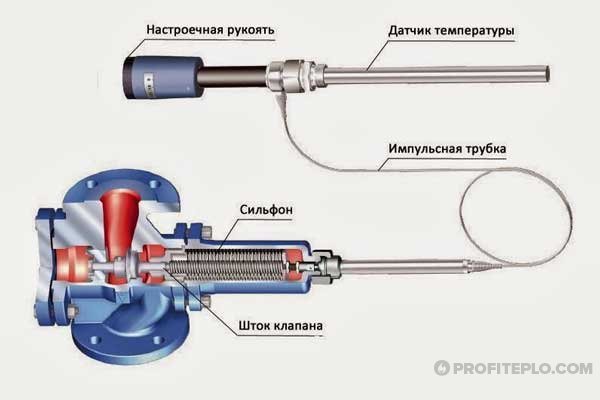 Настроечная рукоять
Датчик температуры
Импульсная трубка
Сильфон
Шток клапана
PROFITEPLO.COM