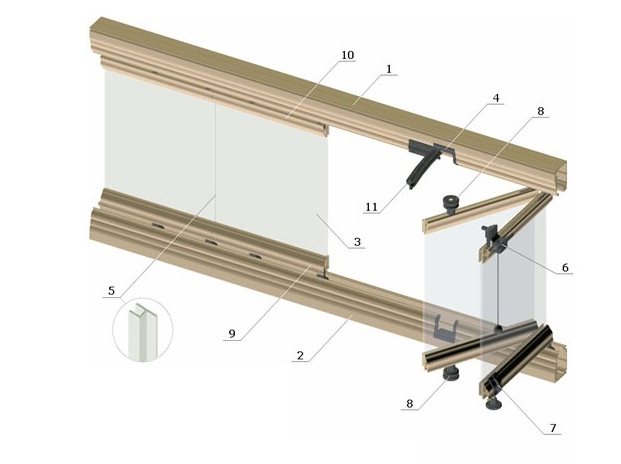 10
1
4
8
11
3
6
5
9
2
8
7