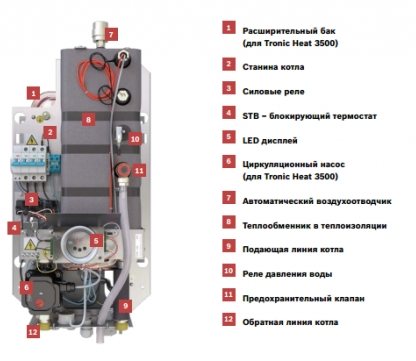 7
1
8
2
10
11
3
4
5
6
9
12

1 Расширительный бак (для Tronic Heat 3500)
2 Станина котла
3 Силовые реле
4 STB – блокирующий термостат
5 LED дисплей
6 Циркуляционный насос (для Tronic Heat 3500)
7 Автоматический воздухоотводчик
8 Теплообменник в теплоизоляции
9 Подающая линия котла
10 Реле давления воды
11 Предохранительный клапан
12 Обратная линия котла