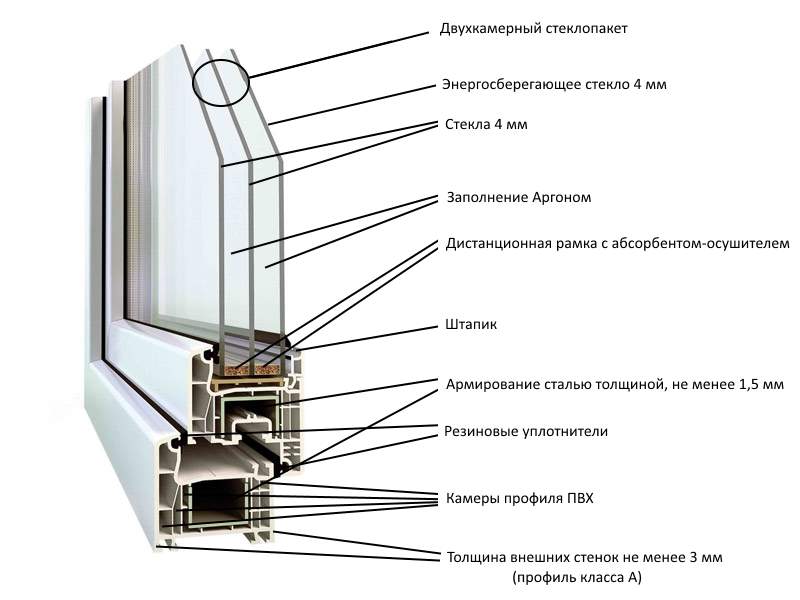 Двухкамерный стеклопакет

Энергосберегающее стекло 4 мм

Стекла 4 мм

Заполнение Аргоном

Дистанционная рамка с абсорбентом-осушителем

Штапик

Армирование сталью толщиной, не менее 1,5 мм

Резиновые уплотнители

Камеры профиля ПВХ

Толщина внешних стенок не менее 3 мм
(профиль класса А)