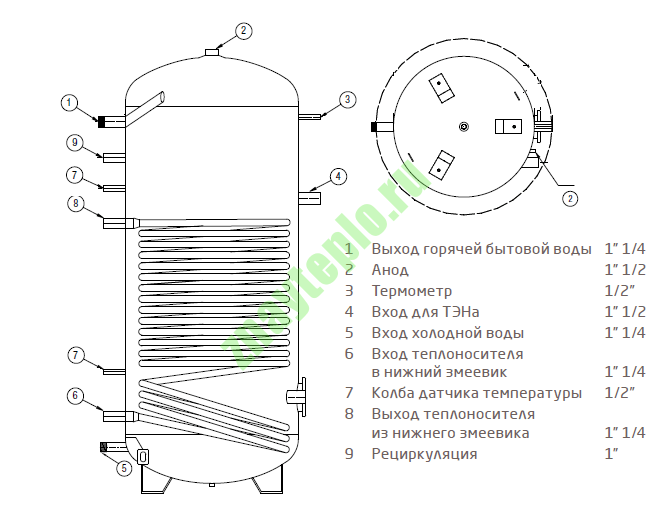 2
1
3
9
7
4
8
7
6
5
2

zavgteplo.ru

| | | |
|---|---|---|
| 1 | Выход горячей бытовой воды | 1" 1/4 |
| 2 | Анод | 1" 1/2 |
| 3 | Термометр | 1/2" |
| 4 | Вход для ТЭНа | 1" 1/2 |
| 5 | Вход холодной воды | 1" 1/4 |
| 6 | Вход теплоносителя в нижний змеевик | 1" 1/4 |
| 7 | Колба датчика температуры | 1/2" |
| 8 | Выход теплоносителя из нижнего змеевика | 1" 1/4 |
| 9 | Рециркуляция | 1" |