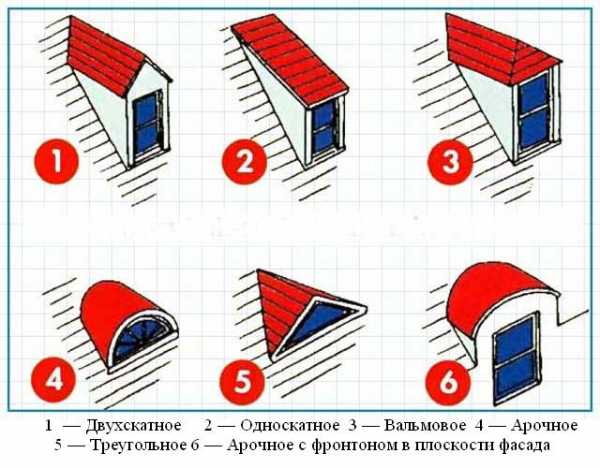 1

2

3

4

5

6

1 — Двухскатное 2 — Односкатное 3 — Вальмовое 4 — Арочное
5 — Треугольное 6 — Арочное с фронтоном в плоскости фасада