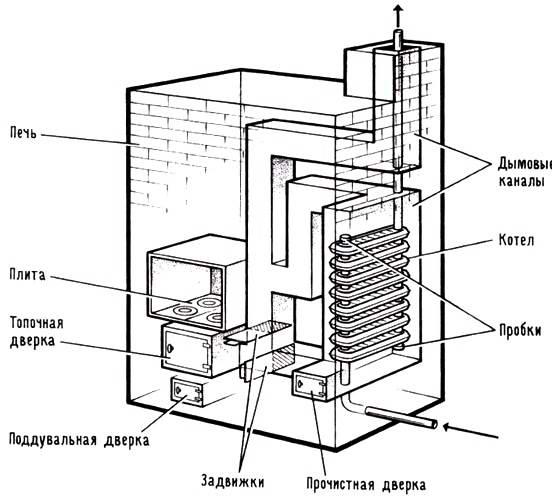 Печь

Плита

Топочная дверка

Поддувальная дверка

Задвижки

Прочистная дверка

Дымовые каналы

Котел

Пробки