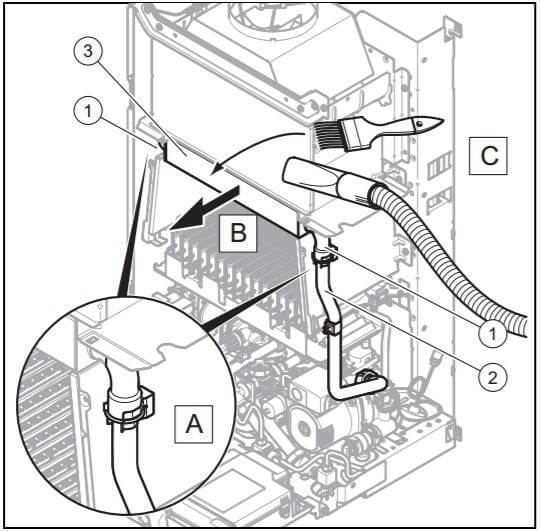 3
1
C
B
1
2
A