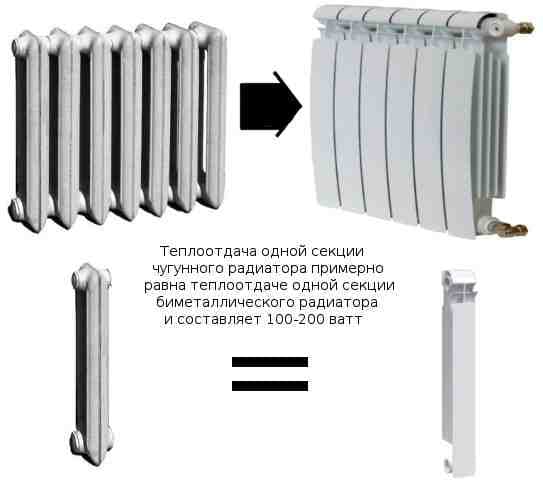 Теплоотдача одной секции чугунного радиатора примерно равна теплоотдаче одной секции биметаллического радиатора и составляет 100-200 ватт