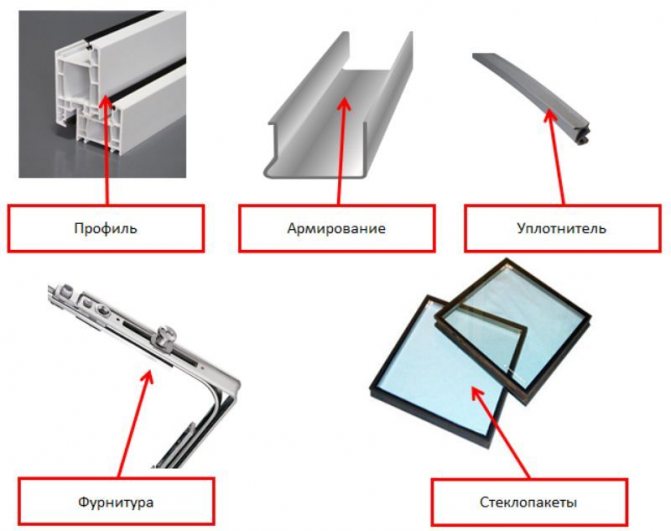 Профиль

Армирование

Уплотнитель

Фурнитура

Стеклопакеты